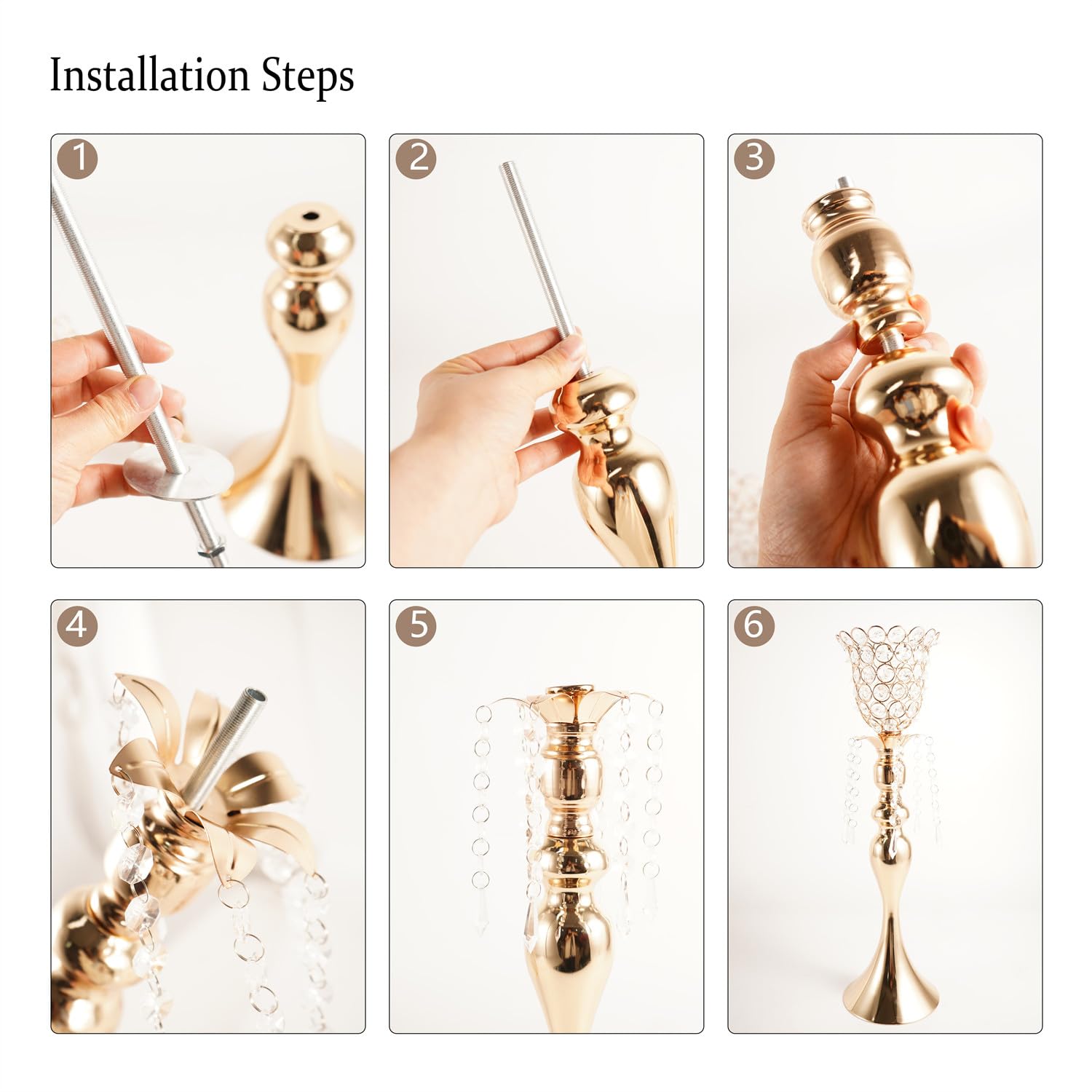 Installation Steps

1

2

3

4

5

6