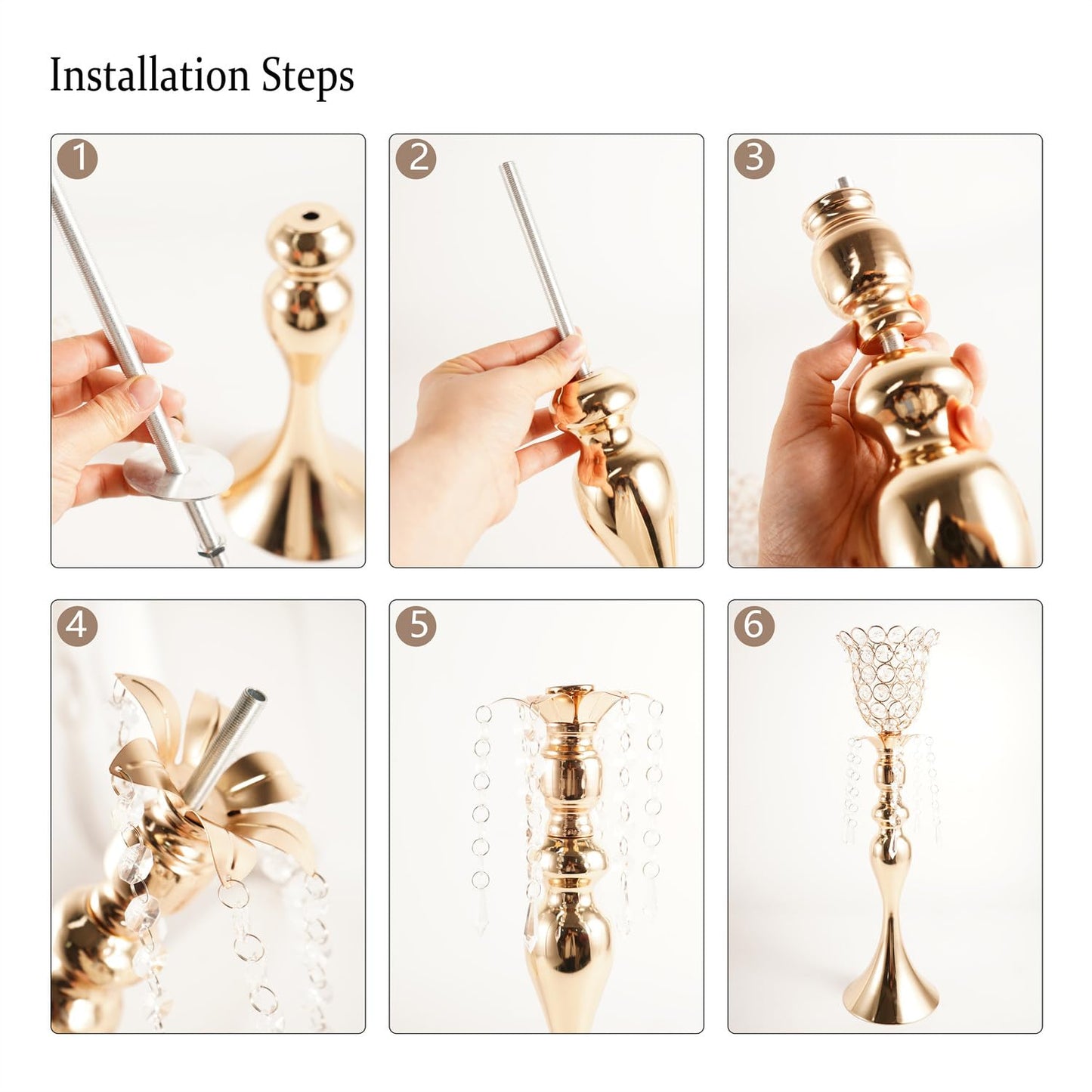 Installation Steps

1

2

3

4

5

6